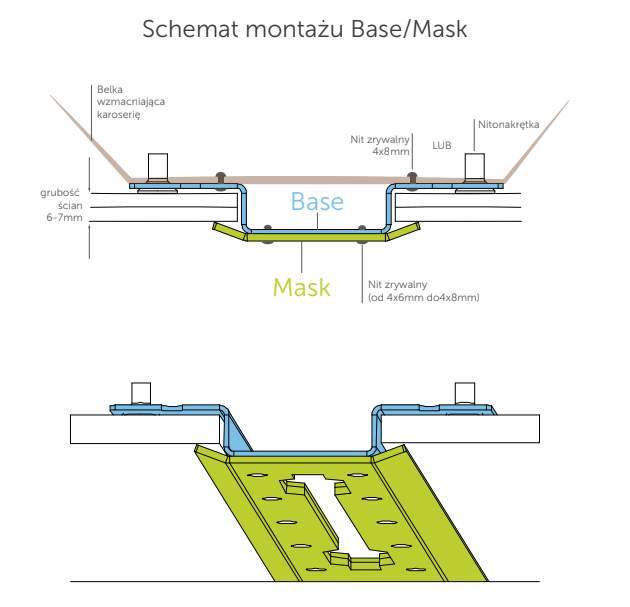 Schemat montażu Base/Mask

Belka wzmacniająca karoserię

Nit zrywalny 4x8mm

LUB

Nitonakrętka

grubość ścian 6-7mm

Base

Mask

Nit zrywalny (od 4x6mm do4x8mm)